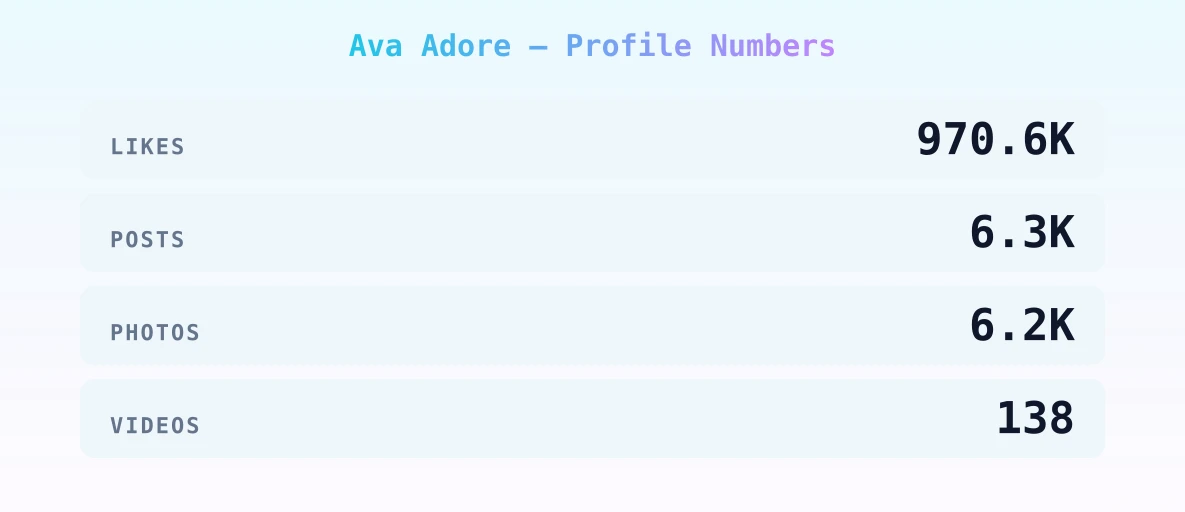 Ava Adore — Profile Numbers

LIKES 970.6K

POSTS 6.3K

PHOTOS 6.2K

VIDEOS 138