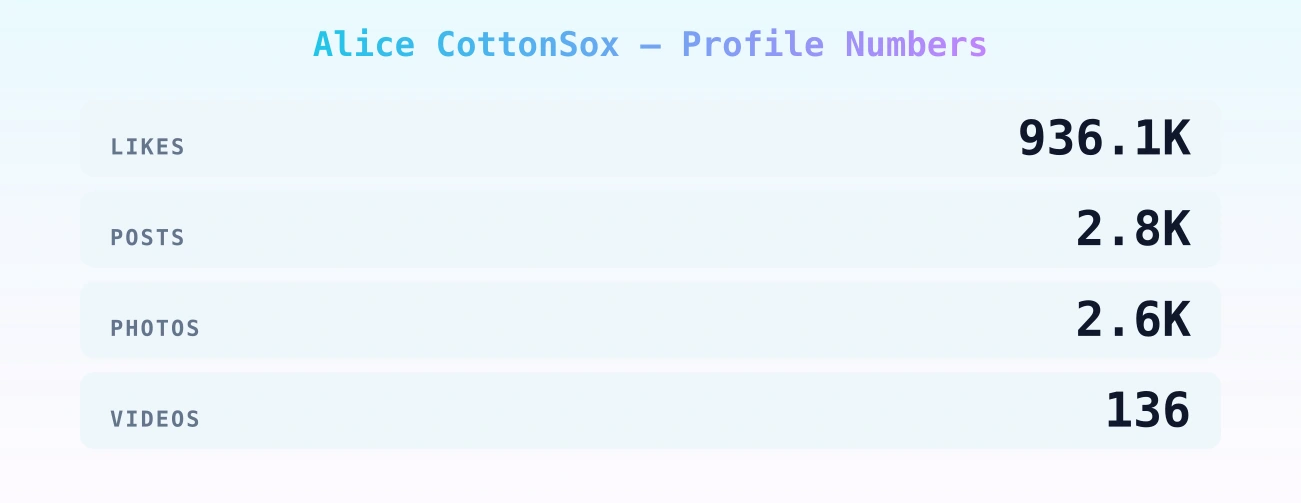 Alice CottonSox — Profile Numbers

LIKES 936.1K

POSTS 2.8K

PHOTOS 2.6K

VIDEOS 136